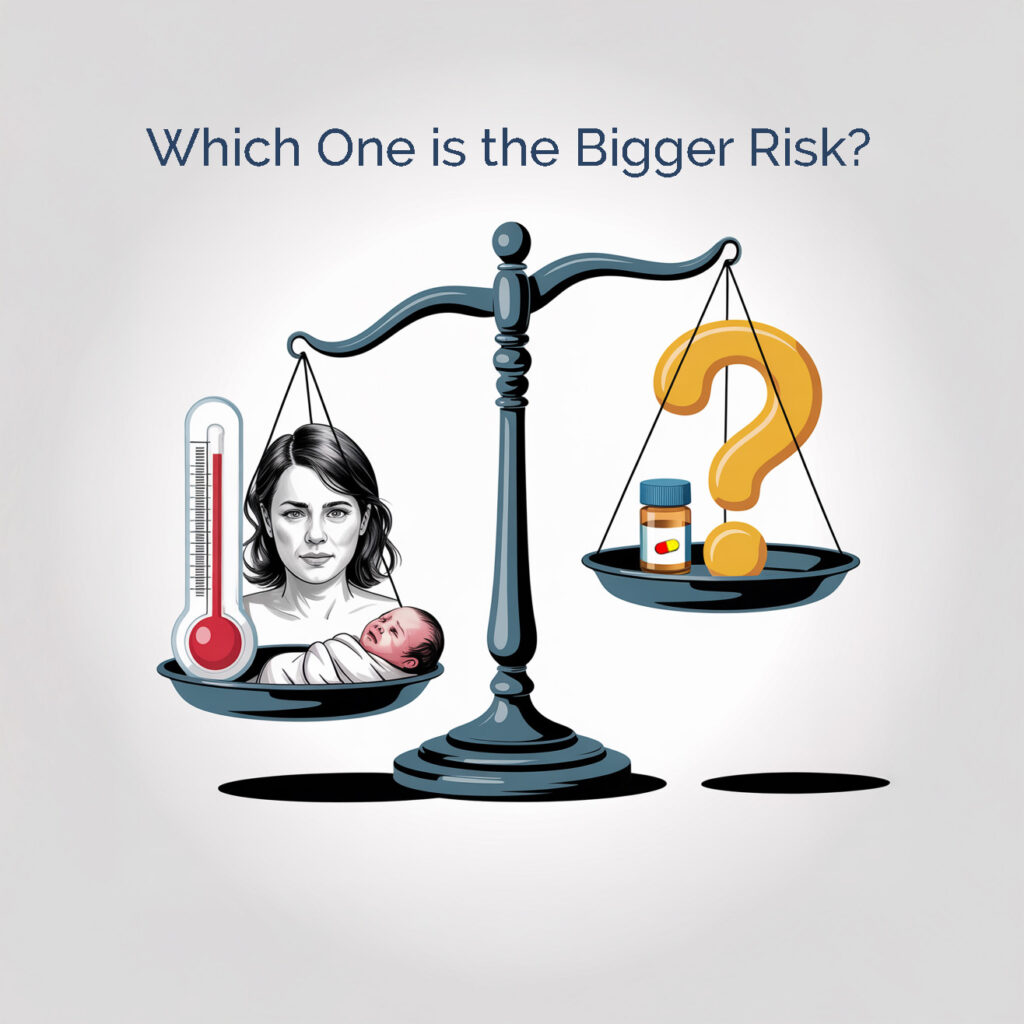 Which One is the Bigger Risk?